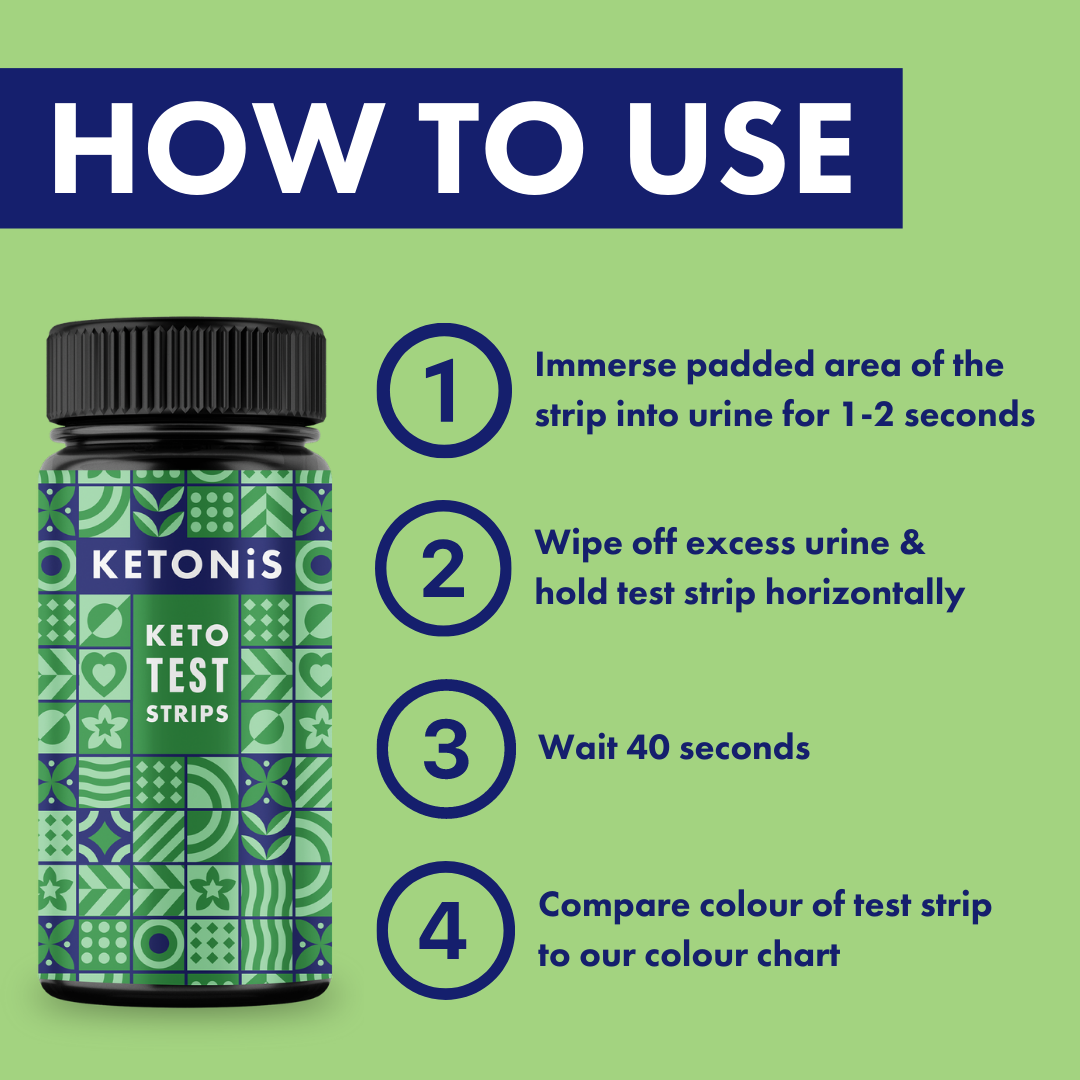 HOW TO USE

KETONiS

KETO TEST STRIPS

1

Immerse padded area of the strip into urine for 1-2 seconds

2

Wipe off excess urine & hold test strip horizontally

3

Wait 40 seconds

4

Compare colour of test strip to our colour chart